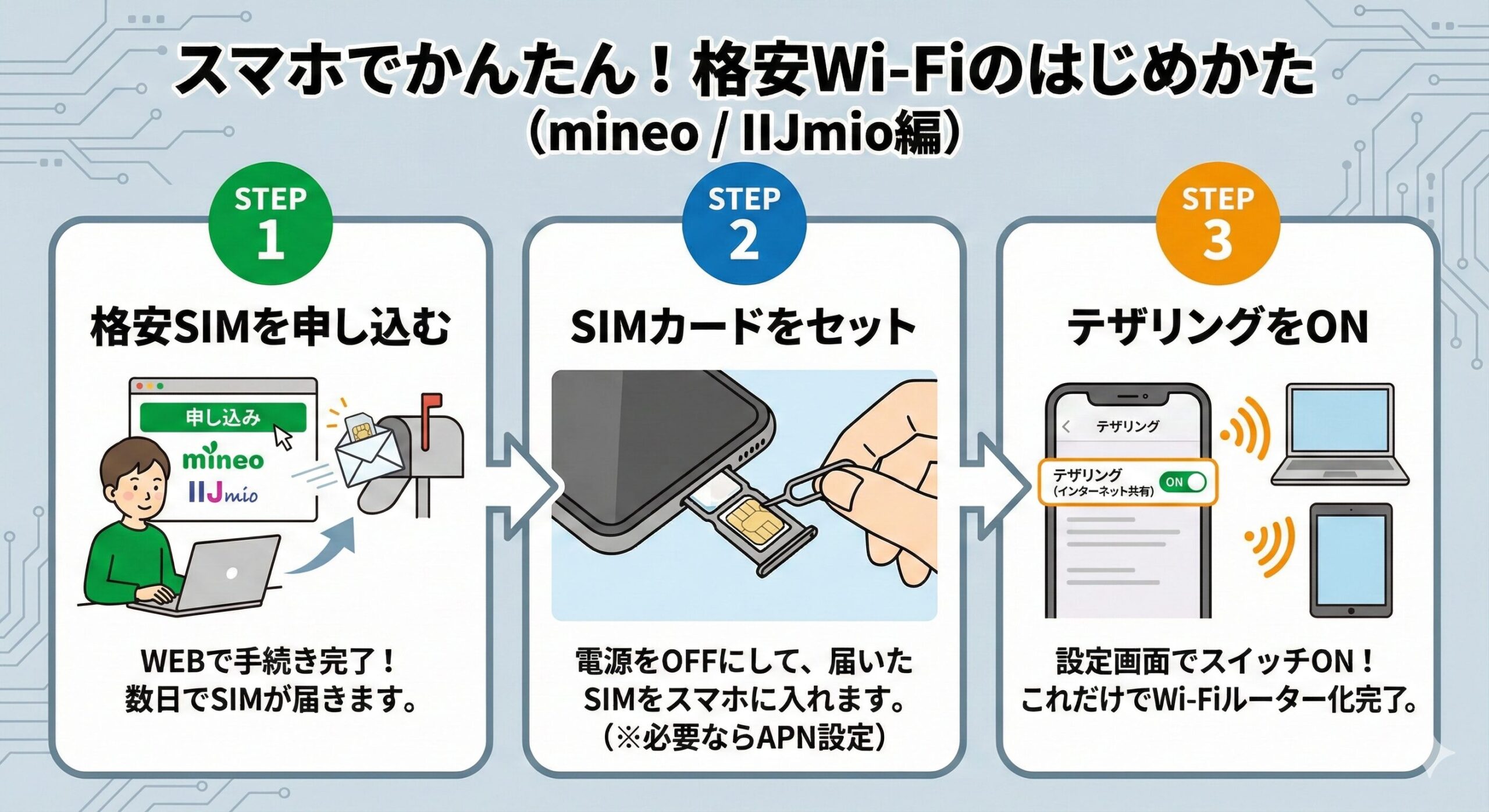 スマホでかんたん！格安Wi-Fiのはじめかた
（mineo / IIJmio編）

STEP 1
格安SIMを申し込む
申し込み
mineo
IIJmio
WEBで手続き完了！
数日でSIMが届きます。

STEP 2
SIMカードをセット
電源をOFFにして、届いたSIMをスマホに入れます。
（※必要ならAPN設定）

STEP 3
テザリングをON
テザリング
テザリング
（インターネット共有）
ON
設定画面でスイッチON！
これだけでWi-Fiルーター化完了。